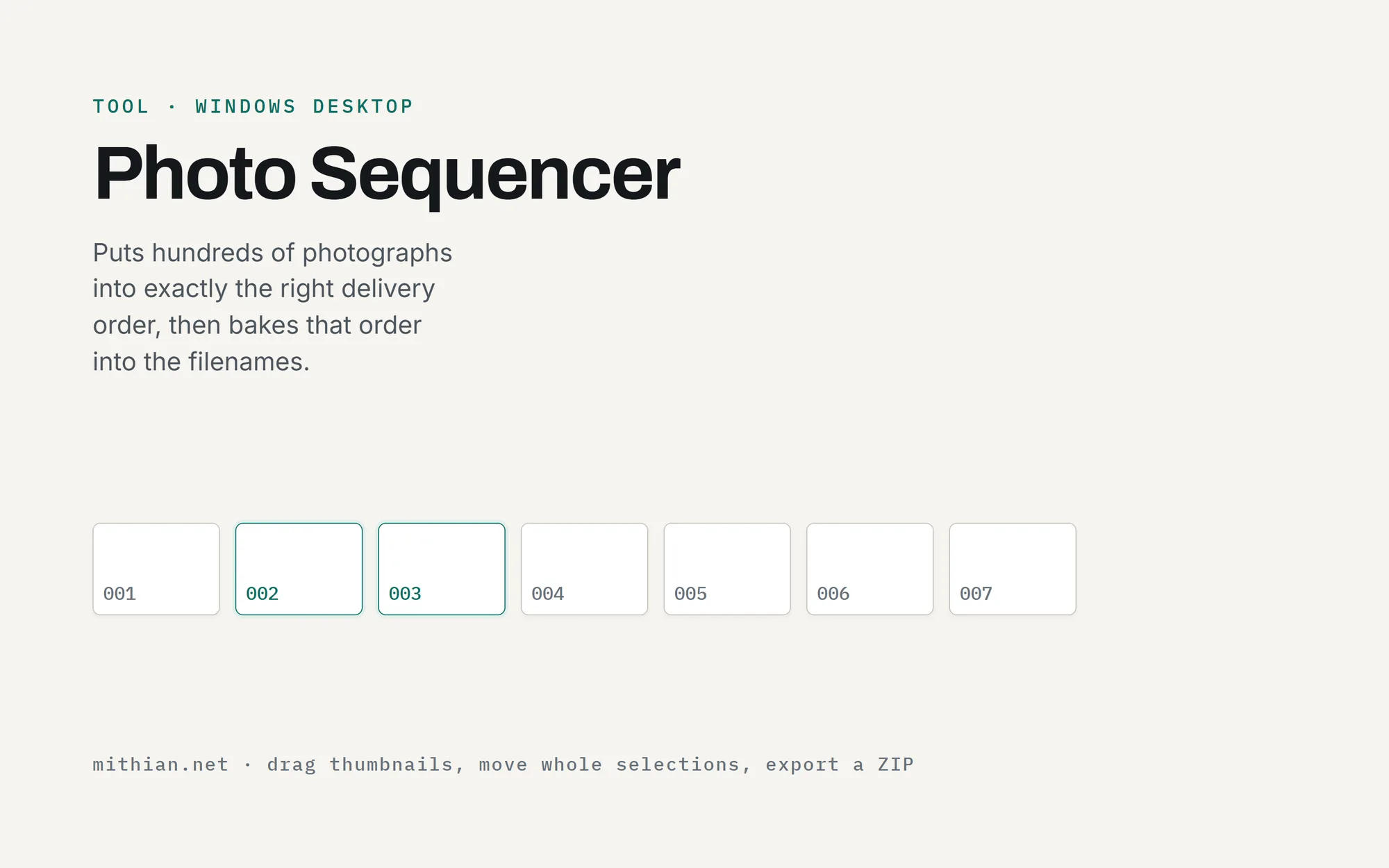 TOOL · WINDOWS DESKTOP

Photo Sequencer

Puts hundreds of photographs into exactly the right delivery order, then bakes that order into the filenames.

001 002 003 004 005 006 007

mithian.net · drag thumbnails, move whole selections, export a ZIP